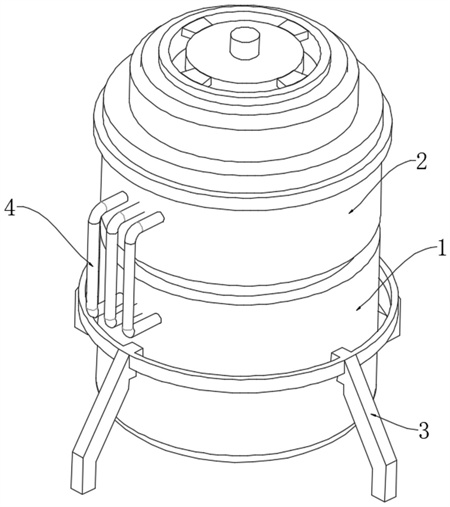 2
4
1
3