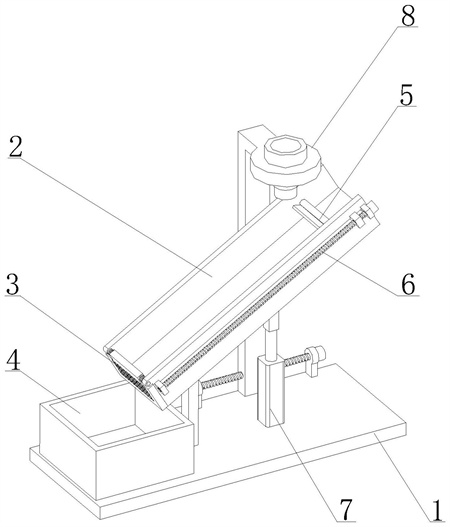 8
5
2
6
3
4
7
1