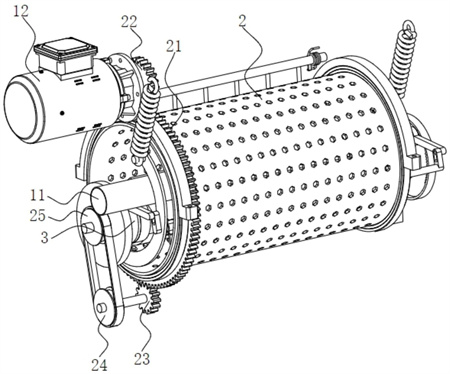 12
22
21
2
11
25
3
24
23