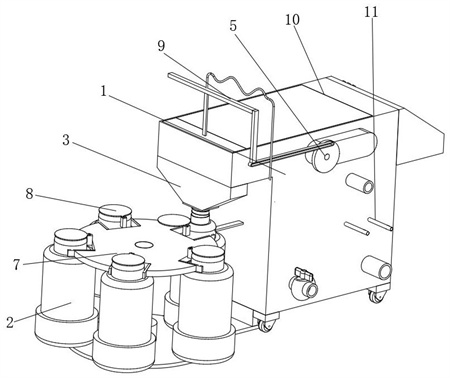 11
10
5
9
1
3
8
7
2