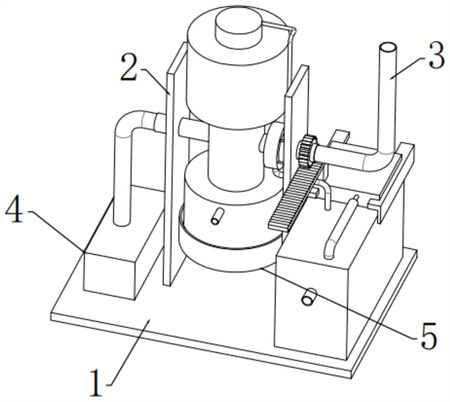 2
3
4
5
1