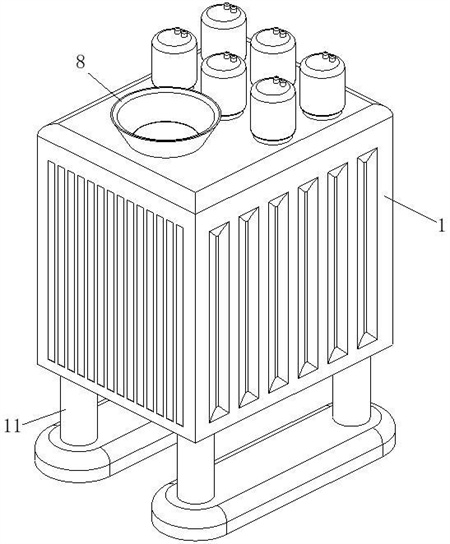 8
1
11