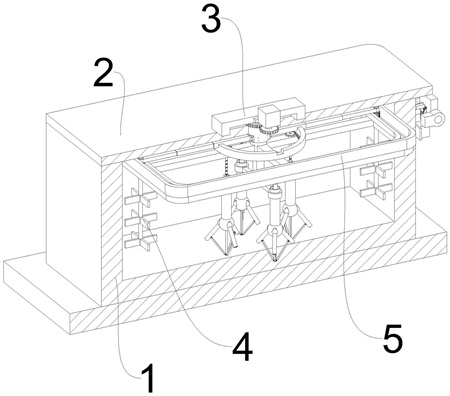 3
2
4
5
1