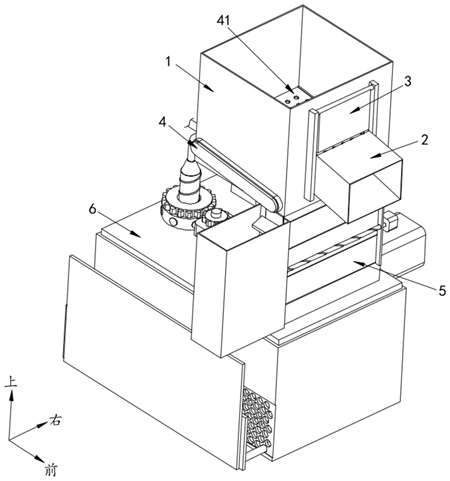 41
1
3
4
2
6
5
上
右
前