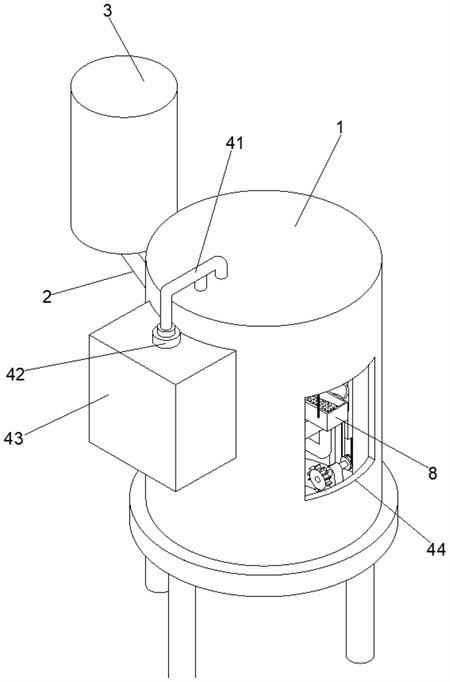 3
41
1
2
42
43
8
44