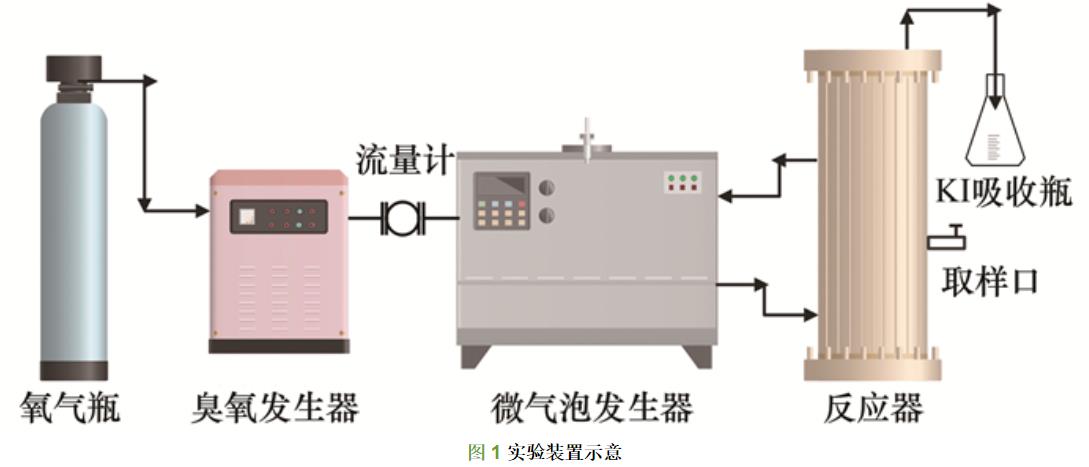 流量计

KI吸收瓶

取样口

氧气瓶

臭氧发生器

微气泡发生器

反应器

图 1 实验装置示意