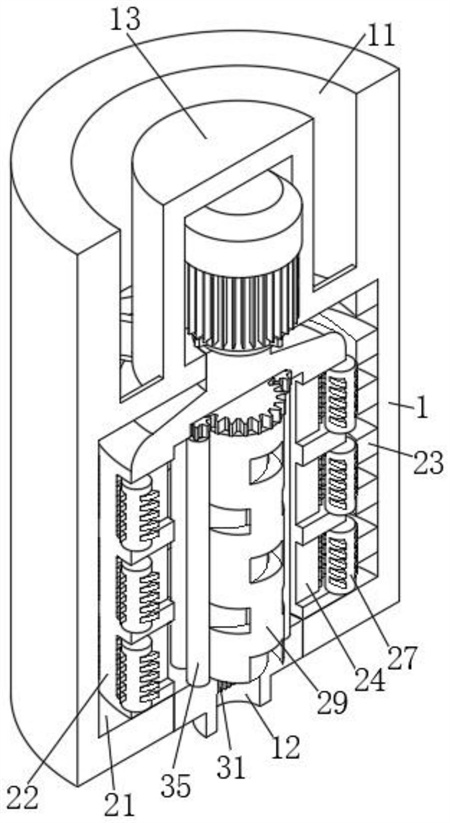 13
11
1
23
27
24
29
12
31
35
21
22