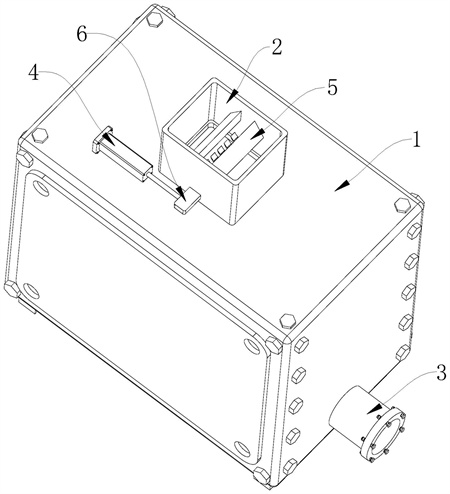 6
2
4
5
1
3