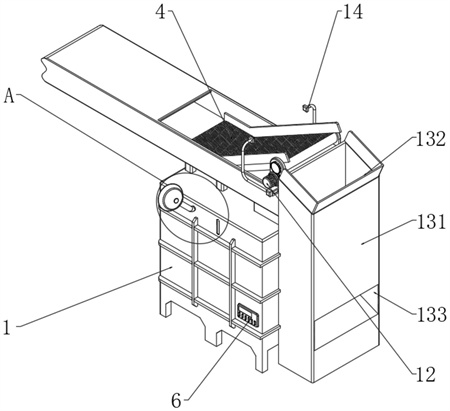 4
14
A
132
131
133
1
12
6