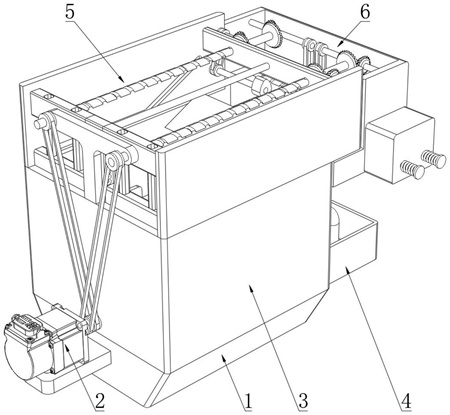 5
6
2
1
3
4