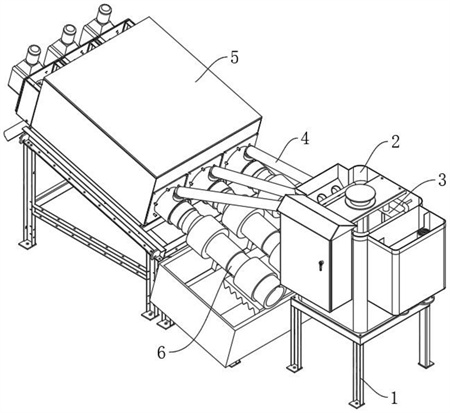 5
4
2
3
6
1