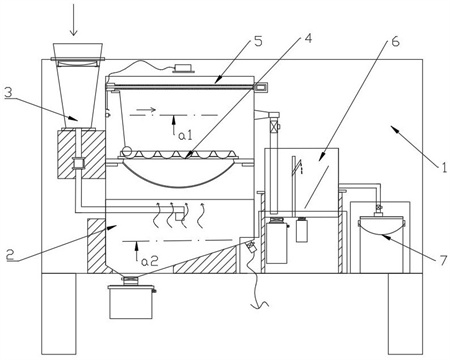 5
4
6
3
a1
1
2
a2
7