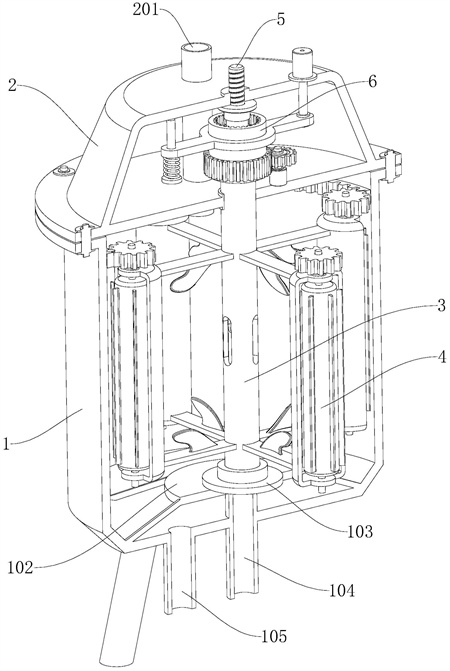 201
5
2
6
3
4
1
103
102
104
105