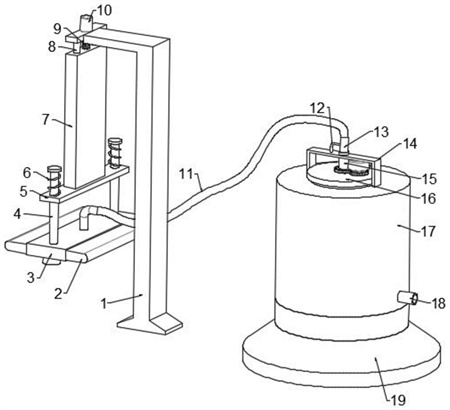 10
9
8
7
6
5
4
3
2
1
11
12
13
14
15
16
17
18
19