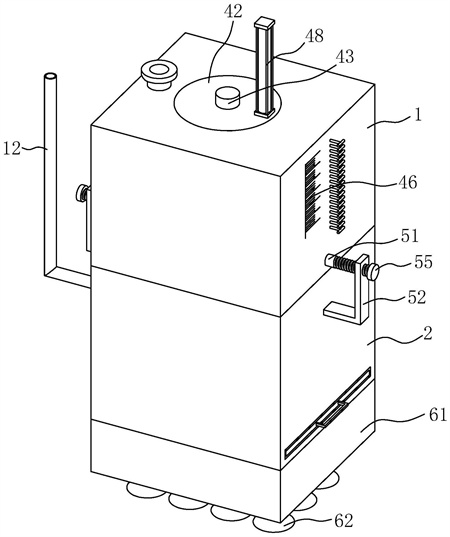 42
48
43
1
12
46
51
55
52
2
61
62