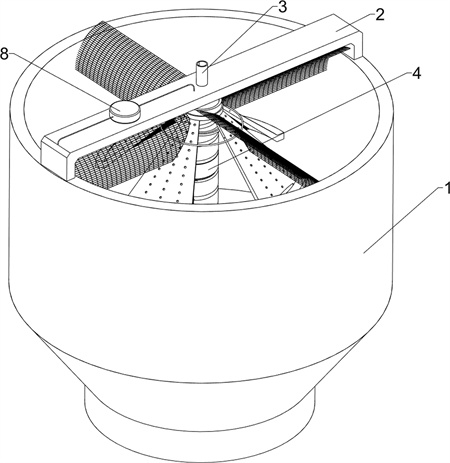 3
2
8
4
1