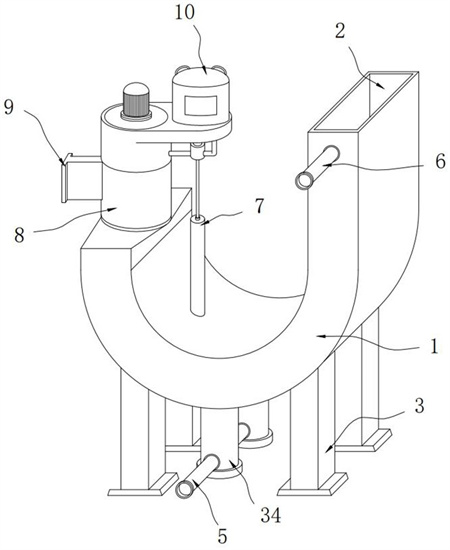 10
2
9
6
7
8
1
3
34
5