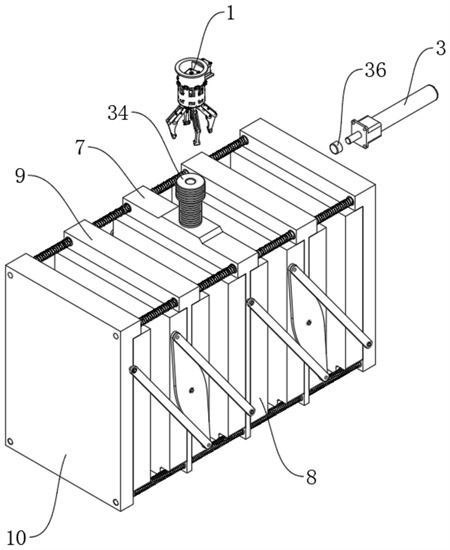 1
3
36
34
7
9
8
10