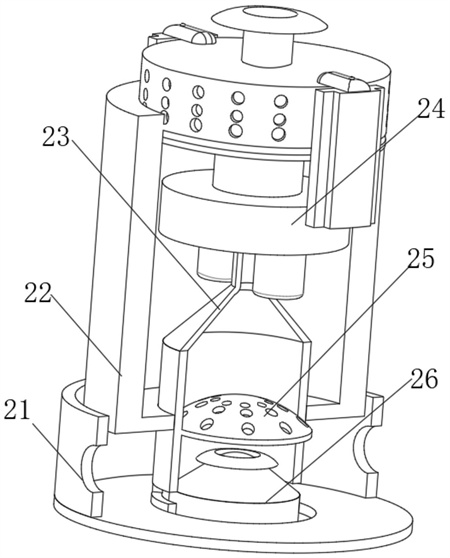 24
23
25
22
26
21