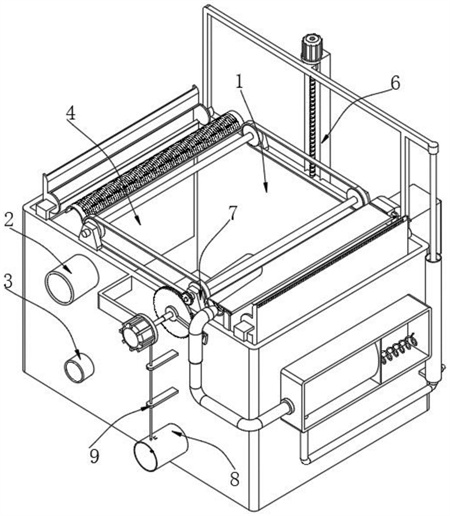 1
6
4
2
7
3
9
8