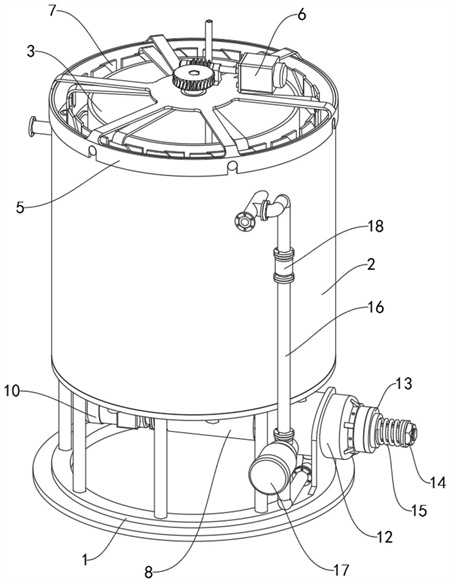 7
6
3
5
18
2
16
10
13
14
15
12
1
8
17