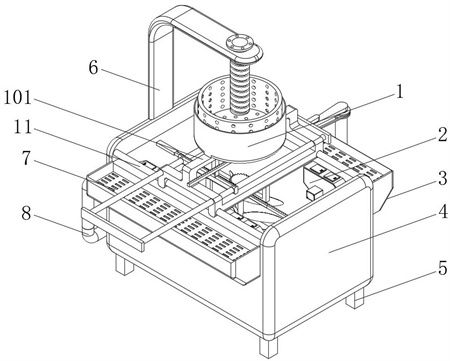 6
101
11
7
8
1
2
3
4
5