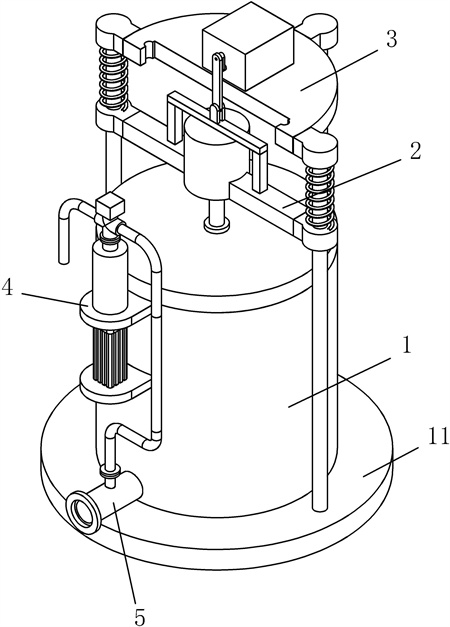 3
2
4
1
11
5