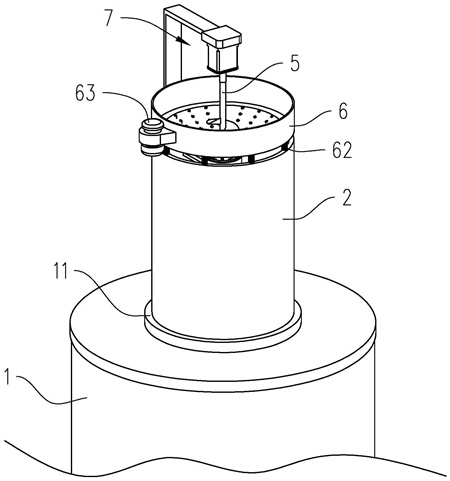 7
5
63
6
62
2
11
1