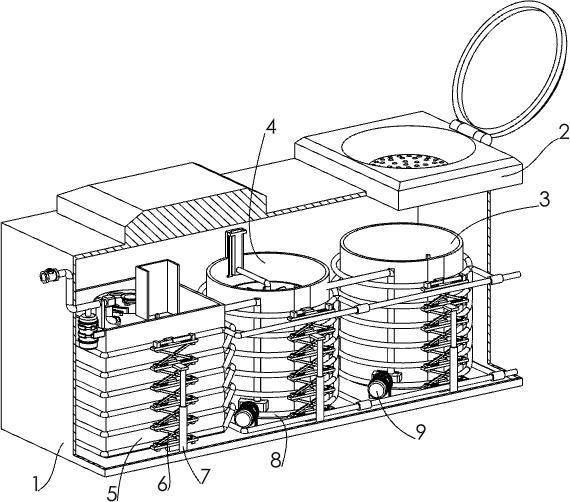 4
2
3
9
8
1
5
6
7