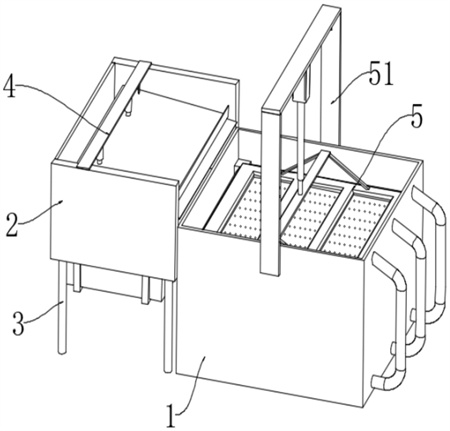 4
51
5
2
3
1